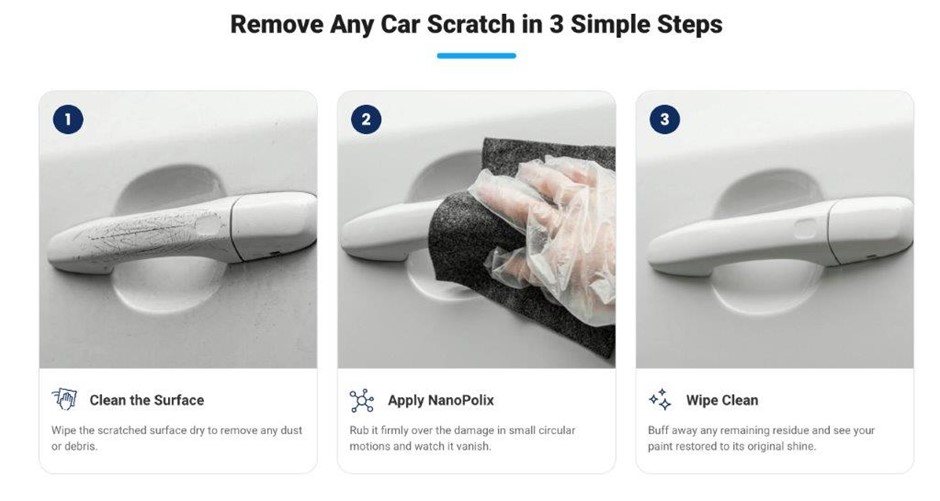 Remove Any Car Scratch in 3 Simple Steps

1

Clean the Surface

Wipe the scratched surface dry to remove any dust or debris.

2

Apply NanoPolix

Rub it firmly over the damage in small circular motions and watch it vanish.

3

Wipe Clean

Buff away any remaining residue and see your paint restored to its original shine.