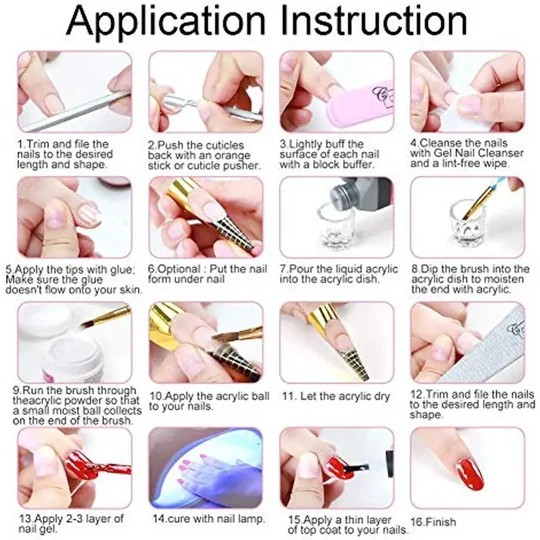 Application Instruction

1.Trim and file the nails to the desired length and shape.

2.Push the cuticles back with an orange stick or cuticle pusher.

3.Lightly buff the surface of each nail with a block buffer.

4.Cleanse the nails with Gel Nail Cleanser and a lint-free wipe.

5.Apply the tips with glue; Make sure the glue doesn't flow onto your skin.

6.Optional : Put the nail form under nail

7.Pour the liquid acrylic into the acrylic dish.

8.Dip the brush into the acrylic dish to moisten the end with acrylic.

9.Run the brush through theacrylic powder so that a small moist ball collects on the end of the brush.

10.Apply the acrylic ball to your nails.

11. Let the acrylic dry

12.Trim and file the nails to the desired length and shape.

13.Apply 2-3 layer of nail gel.

14.cure with nail lamp.

15.Apply a thin layer of top coat to your nails.

16.Finish