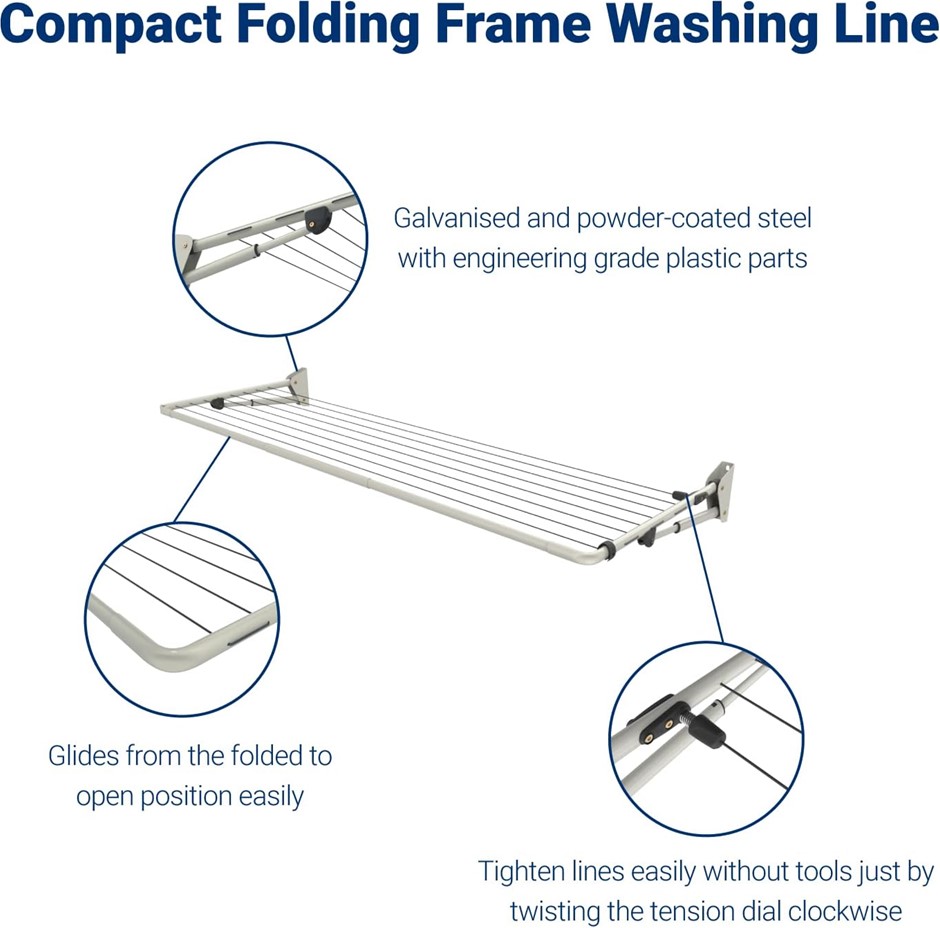 Compact Folding Frame Washing Line

Galvanised and powder-coated steel with engineering grade plastic parts

Glides from the folded to open position easily

Tighten lines easily without tools just by twisting the tension dial clockwise