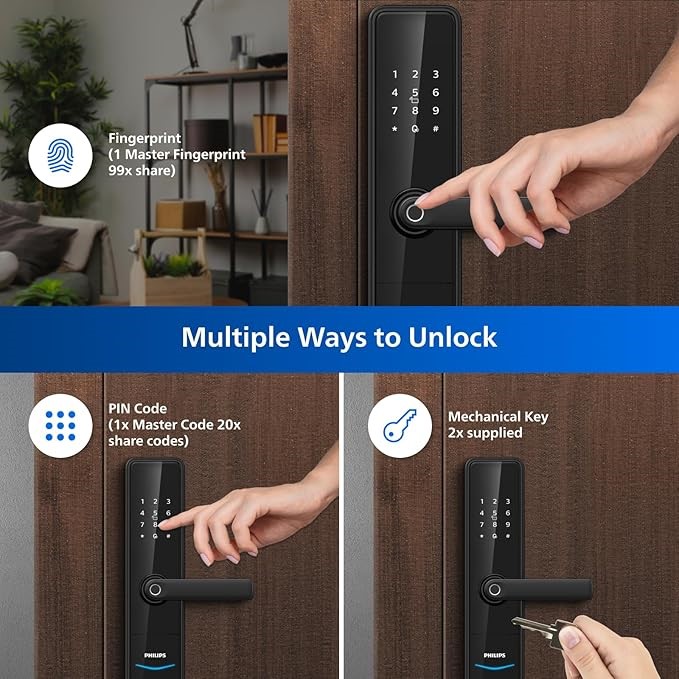 Fingerprint
(1 Master Fingerprint
99x share)

1 2 3
4 5 6
7 8 9
* 0 #

Multiple Ways to Unlock

PIN Code
(1x Master Code 20x share codes)

1 2 3
4 5 6
7 8 9
* 0 #

PHILIPS

Mechanical Key
2x supplied

1 2 3
4 5 6
7 8 9
* 0 #

PHILIPS