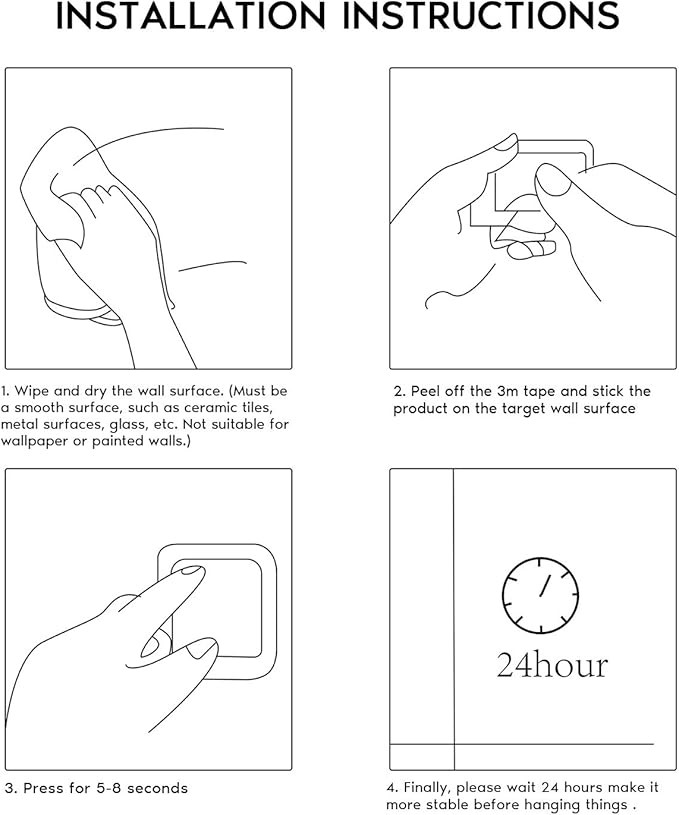 INSTALLATION INSTRUCTIONS

1. Wipe and dry the wall surface. (Must be a smooth surface, such as ceramic tiles, metal surfaces, glass, etc. Not suitable for wallpaper or painted walls.)

2. Peel off the 3m tape and stick the product on the target wall surface

3. Press for 5-8 seconds

24hour

4. Finally, please wait 24 hours make it more stable before hanging things .