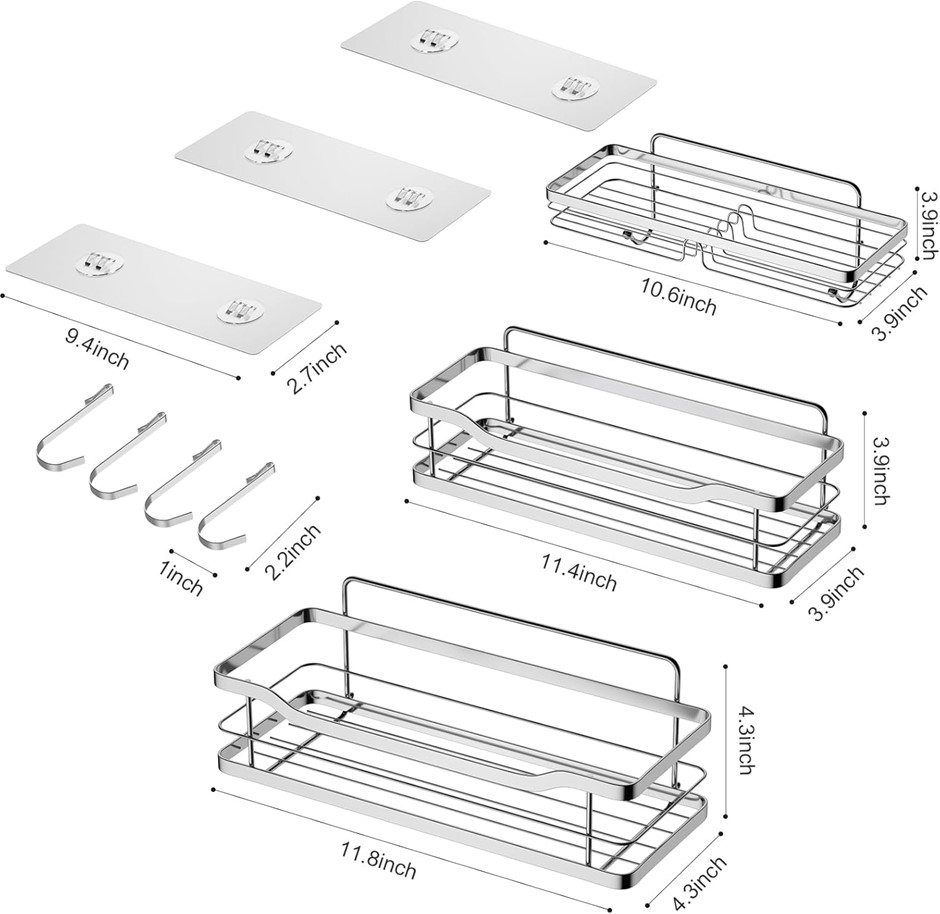 3.9inch
10.6inch
3.9inch
9.4inch
2.7inch
3.9inch
11.4inch
3.9inch
1inch
2.2inch
4.3inch
11.8inch
4.3inch