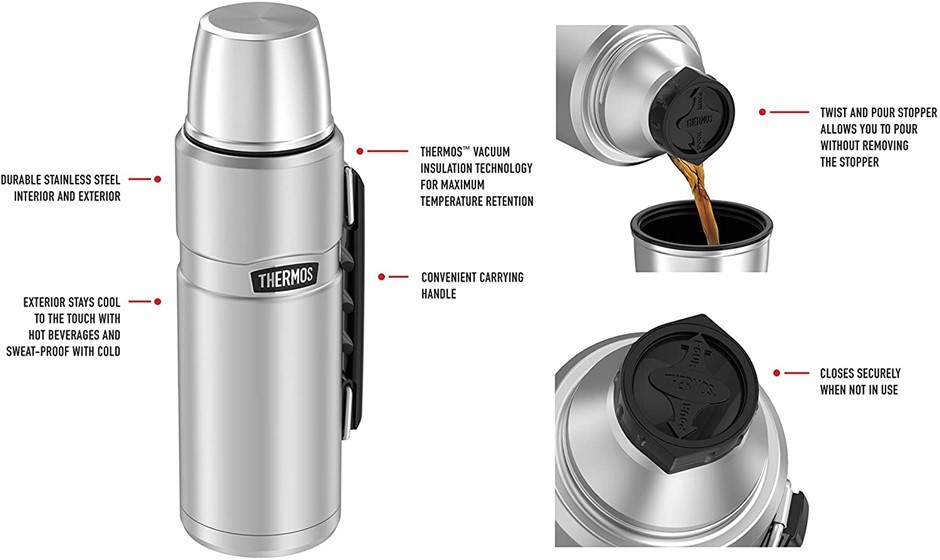 DURABLE STAINLESS STEEL INTERIOR AND EXTERIOR

EXTERIOR STAYS COOL TO THE TOUCH WITH HOT BEVERAGES AND SWEAT-PROOF WITH COLD

THERMOS

THERMOS™ VACUUM INSULATION TECHNOLOGY FOR MAXIMUM TEMPERATURE RETENTION

CONVENIENT CARRYING HANDLE

THERMOS

TWIST AND POUR STOPPER ALLOWS YOU TO POUR WITHOUT REMOVING THE STOPPER

THERMOS

CLOSES SECURELY WHEN NOT IN USE