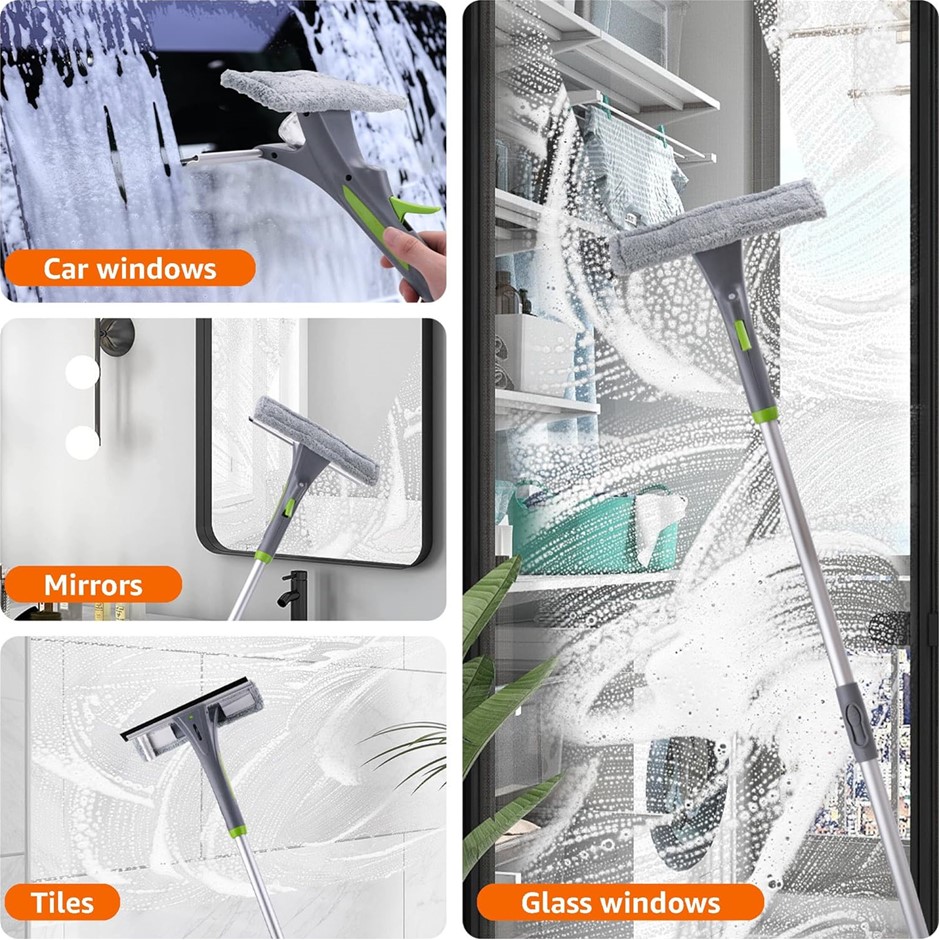 Car windows

Mirrors

Tiles

Glass windows