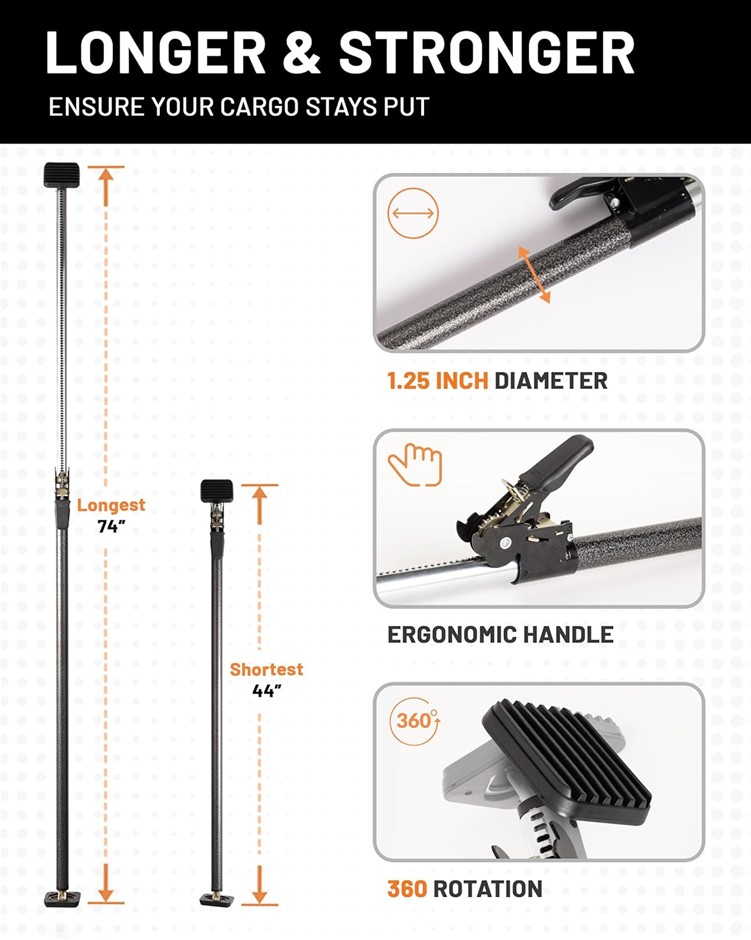 LONGER & STRONGER

ENSURE YOUR CARGO STAYS PUT

Longest
74"

Shortest
44"

1.25 INCH DIAMETER

ERGONOMIC HANDLE

360°

360 ROTATION