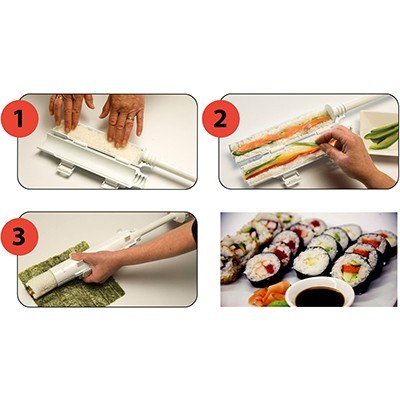 1

2

3