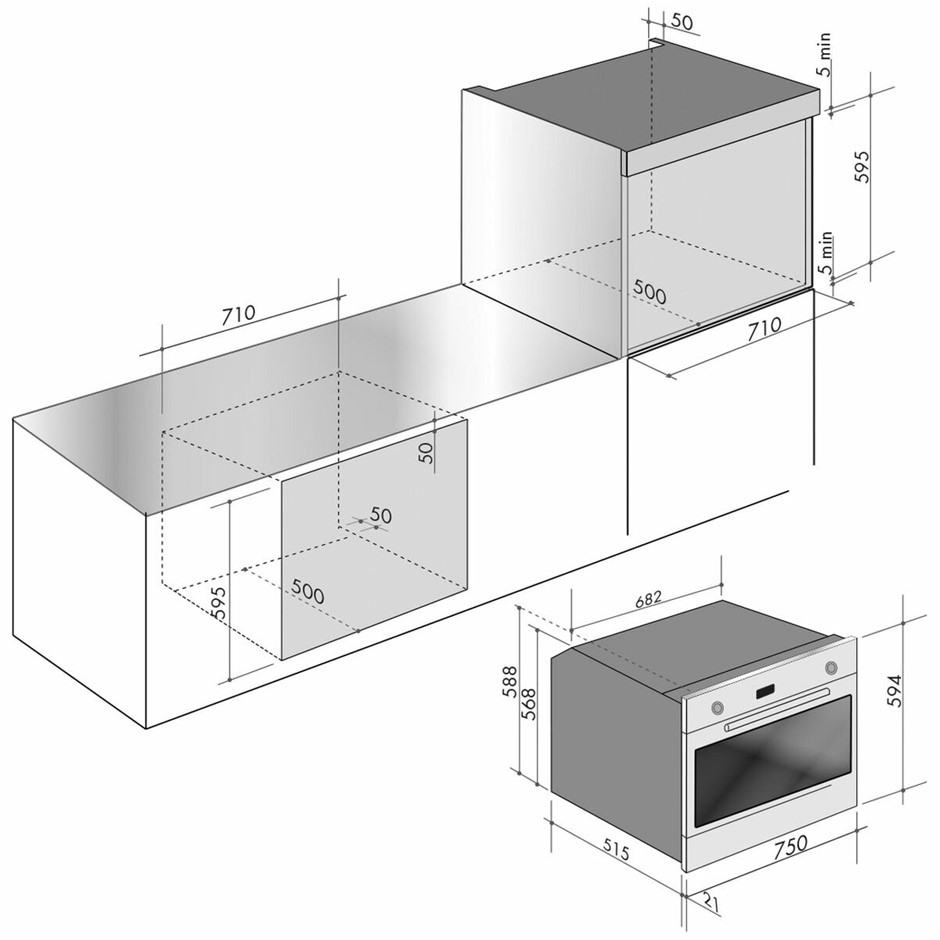 50
5 min
595
5 min
500
710
710
50
50
595
500
682
588
568
594
515
750
21