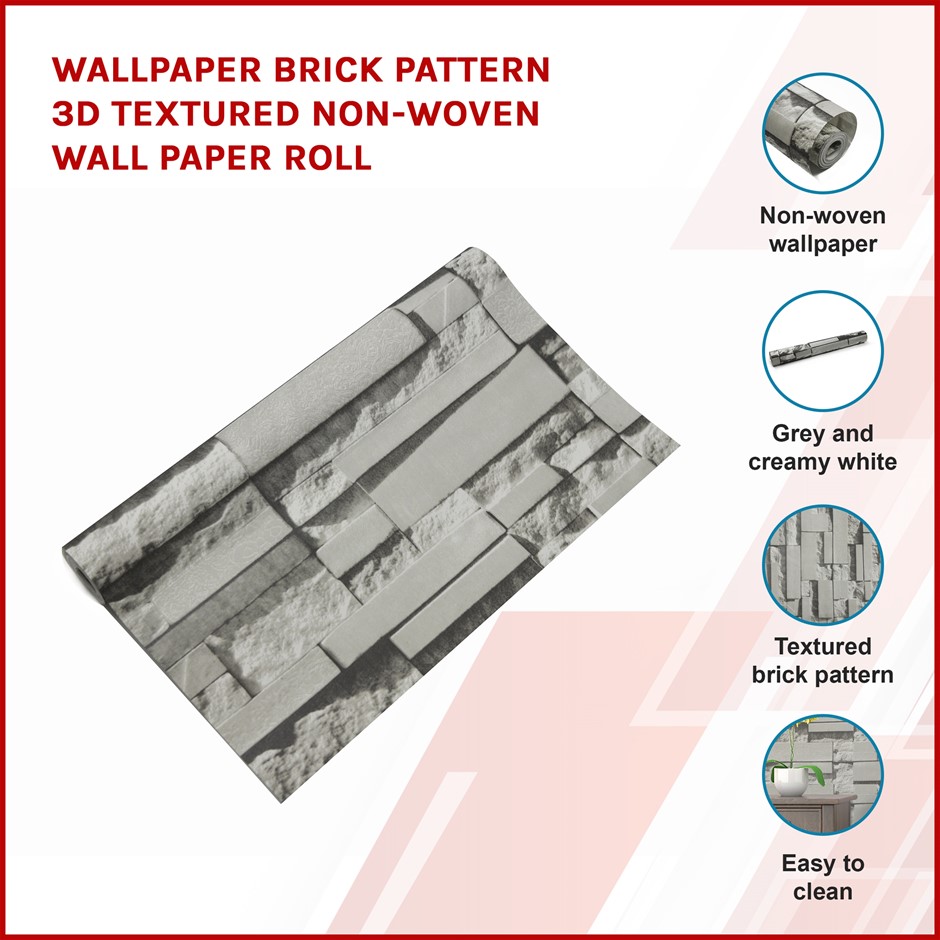 WALLPAPER BRICK PATTERN 3D TEXTURED NON-WOVEN WALL PAPER ROLL

Non-woven wallpaper

Grey and creamy white

Textured brick pattern

Easy to clean