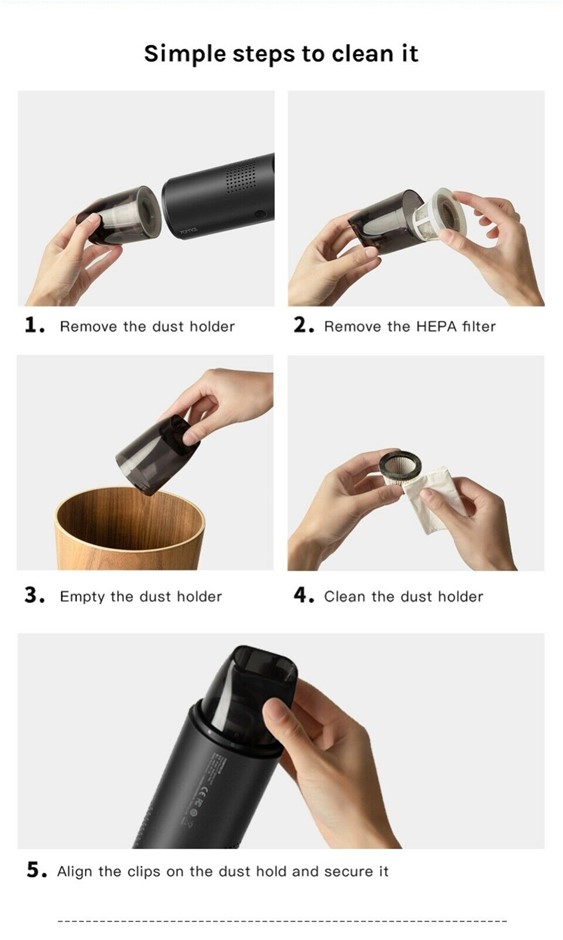 Simple steps to clean it

1. Remove the dust holder

2. Remove the HEPA filter

3. Empty the dust holder

4. Clean the dust holder

5. Align the clips on the dust hold and secure it