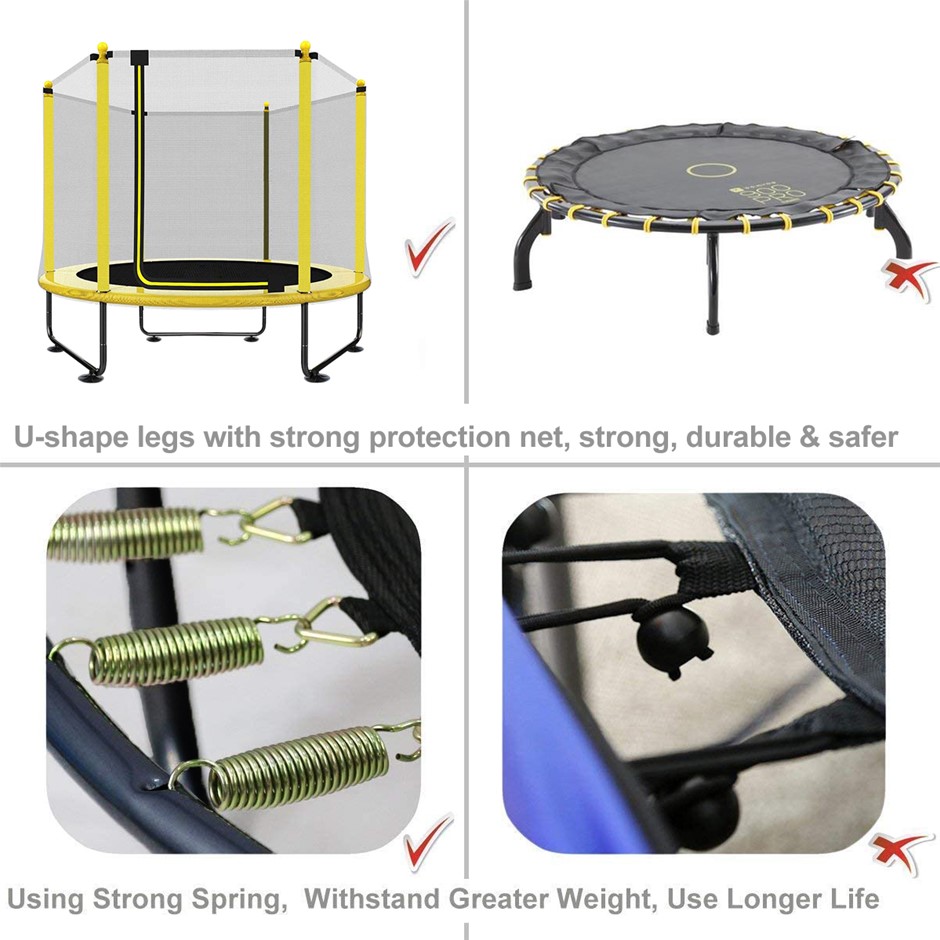 U-shape legs with strong protection net, strong, durable & safer

Using Strong Spring, Withstand Greater Weight, Use Longer Life