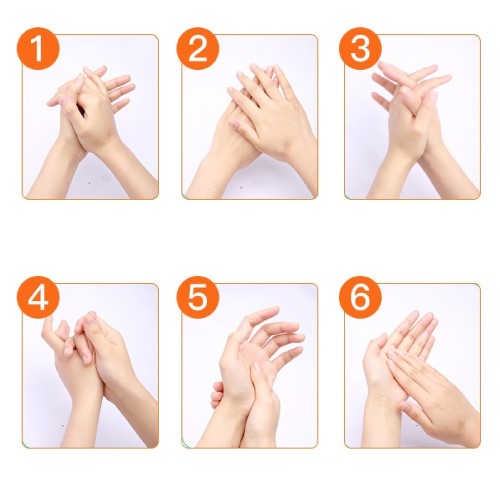 1

2

3

4

5

6