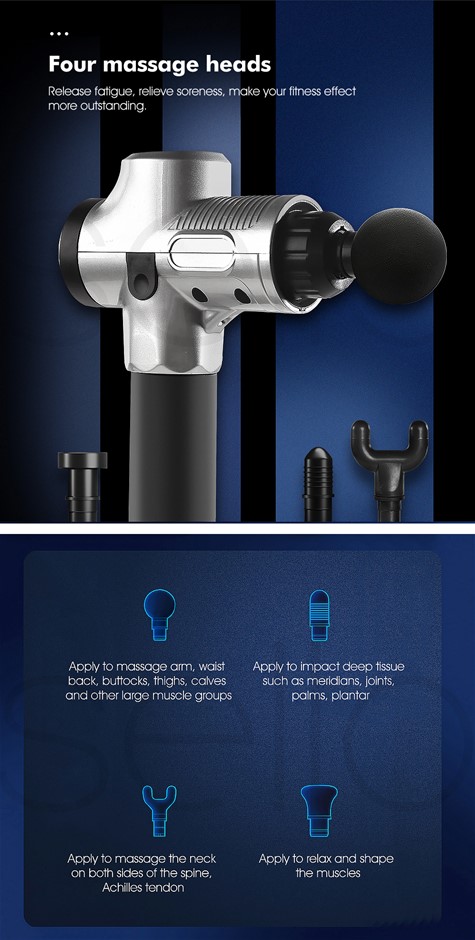 ...

Four massage heads

Release fatigue, relieve soreness, make your fitness effect more outstanding.

Apply to massage arm, waist back, buttocks, thighs, calves and other large muscle groups

Apply to impact deep tissue such as meridians, joints, palms, plantar

Apply to massage the neck on both sides of the spine, Achilles tendon

Apply to relax and shape the muscles