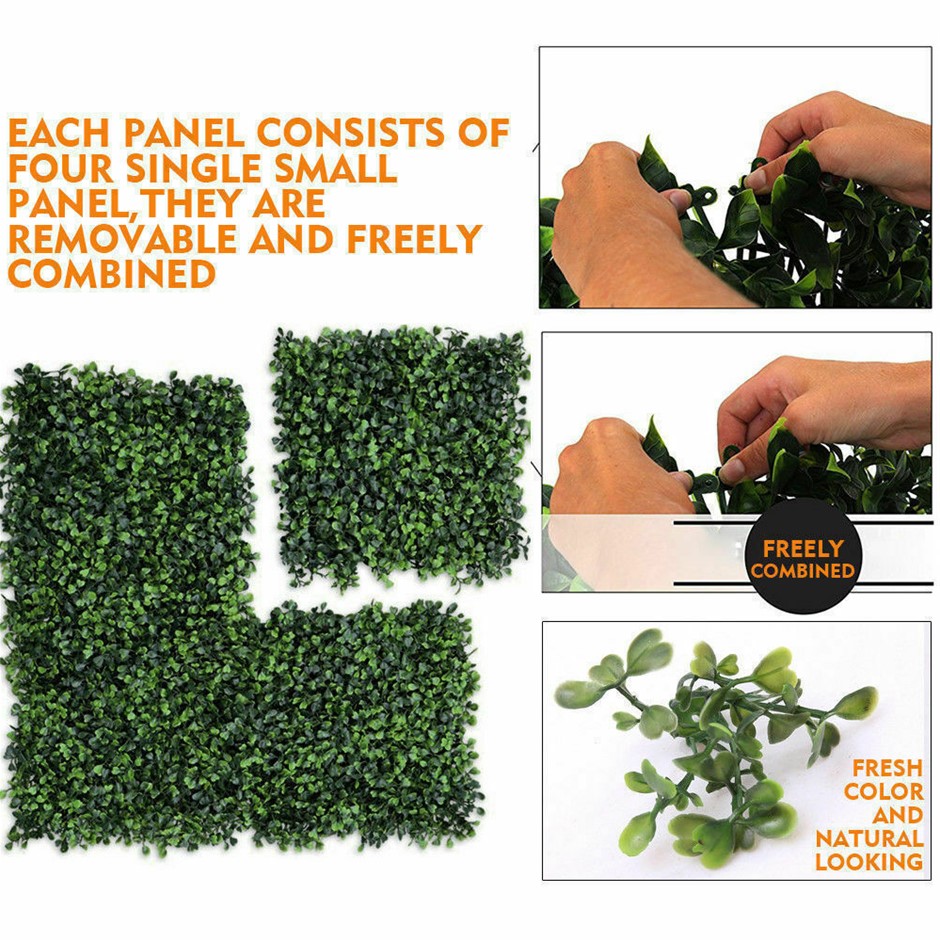 EACH PANEL CONSISTS OF FOUR SINGLE SMALL PANEL,THEY ARE REMOVABLE AND FREELY COMBINED

FREELY COMBINED

FRESH COLOR AND NATURAL LOOKING