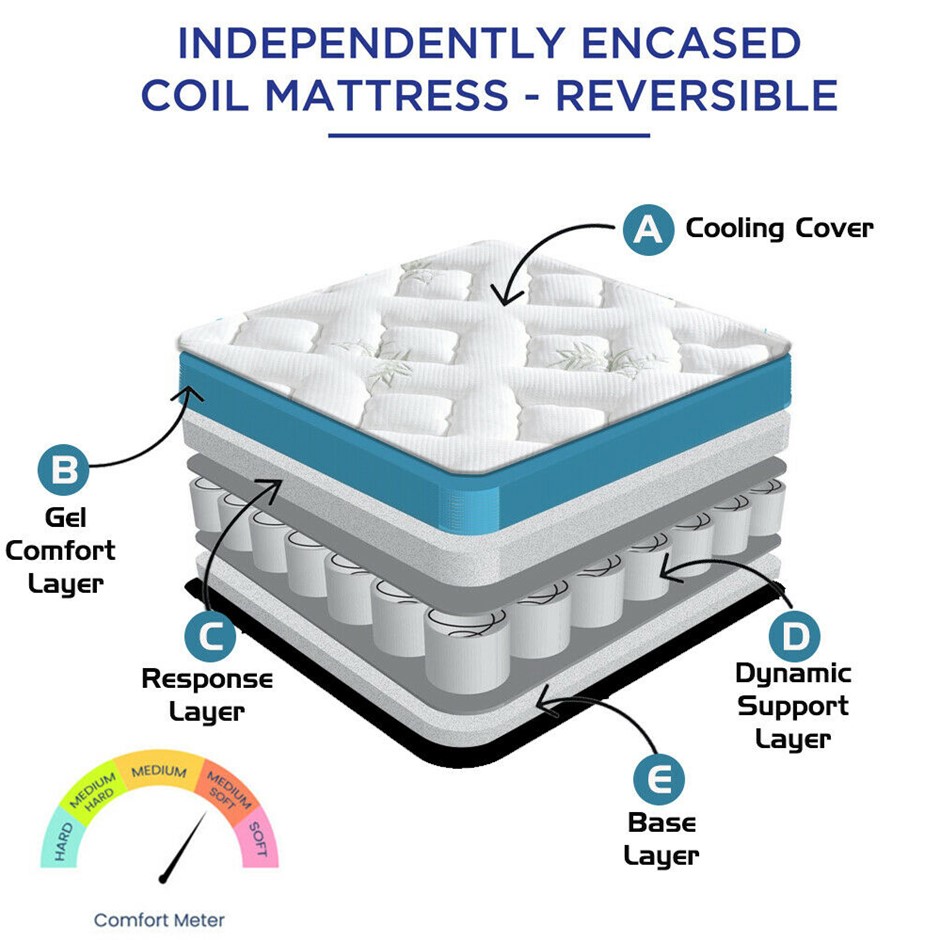 INDEPENDENTLY ENCASED COIL MATTRESS - REVERSIBLE

A Cooling Cover

B
Gel Comfort Layer

C
Response Layer

D
Dynamic Support Layer

E
Base Layer

HARD
MEDIUM HARD
MEDIUM
MEDIUM SOFT
SOFT

Comfort Meter