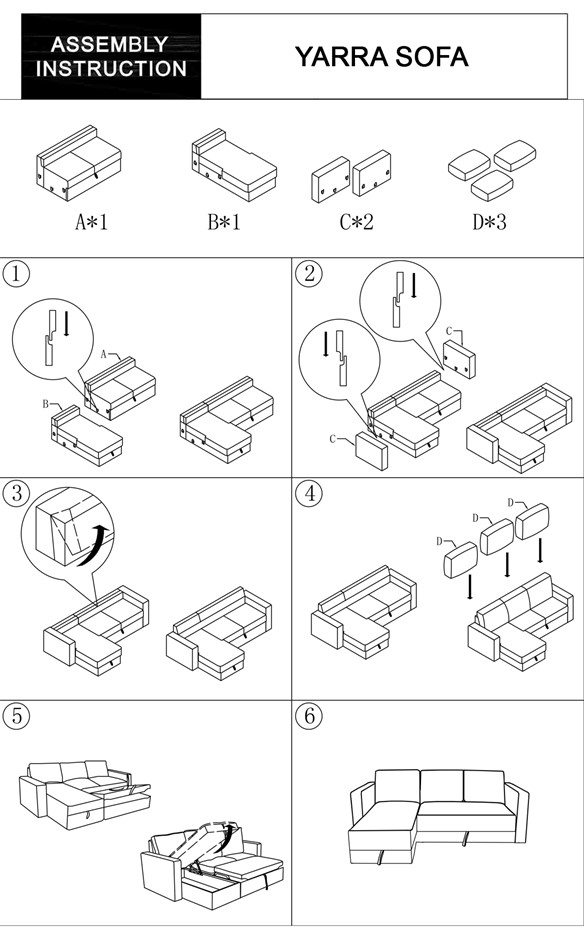 ASSEMBLY INSTRUCTION

YARRA SOFA

A*1
B*1
C*2
D*3

①
A
B

②
C
C

③

④
D
D
D

⑤

⑥