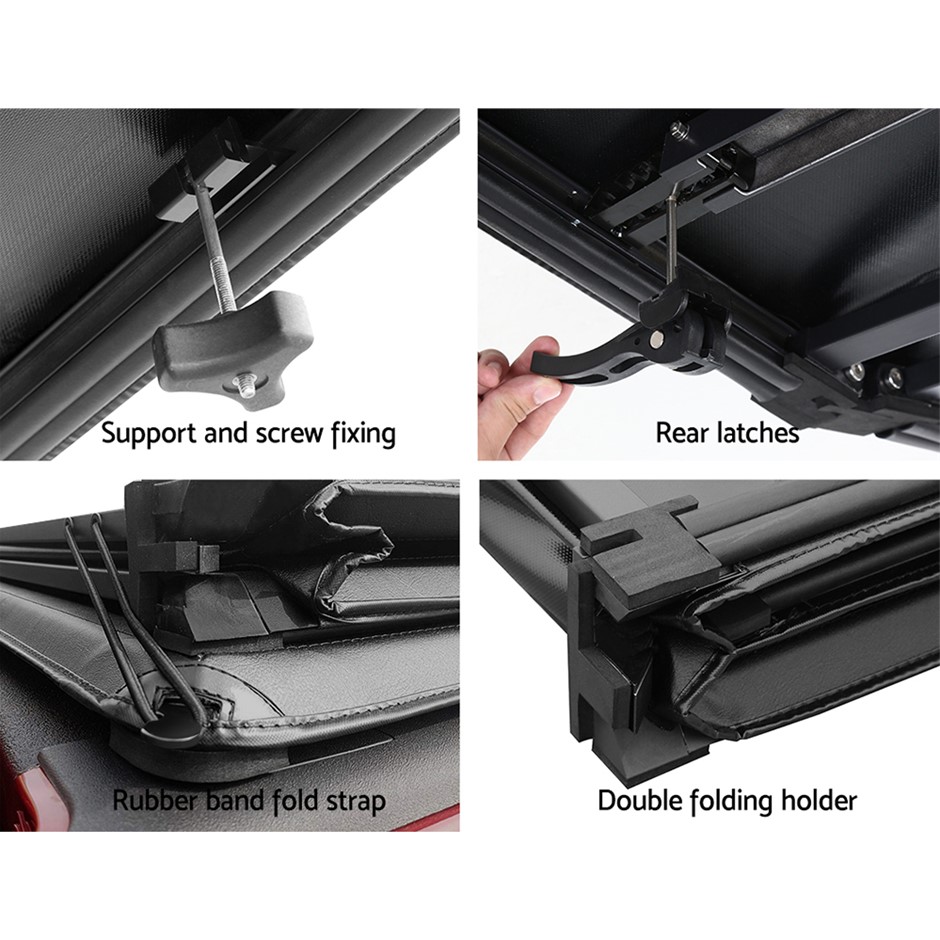 Support and screw fixing

Rear latches

Rubber band fold strap

Double folding holder