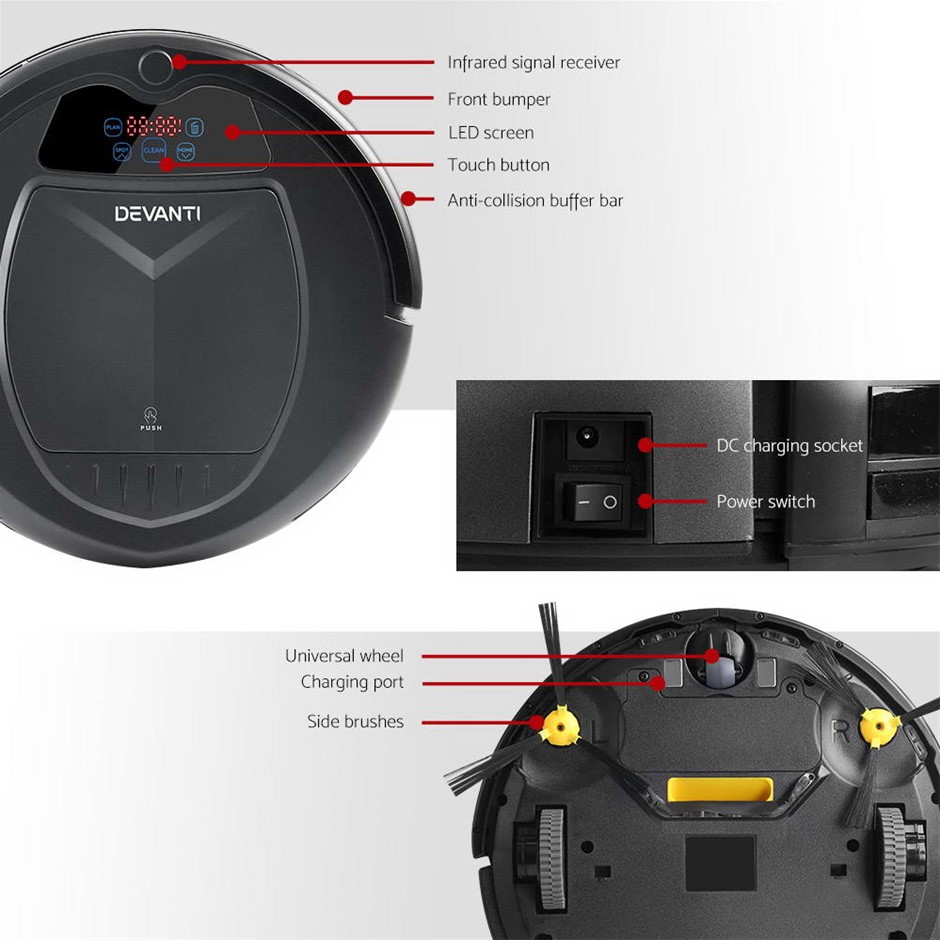 Infrared signal receiver
Front bumper
LED screen
Touch button
Anti-collision buffer bar

PLAN
88:88
SPOT
CLEAN
HOME

DEVANTI

PUSH

DC charging socket
Power switch

Universal wheel
Charging port
Side brushes

L
R